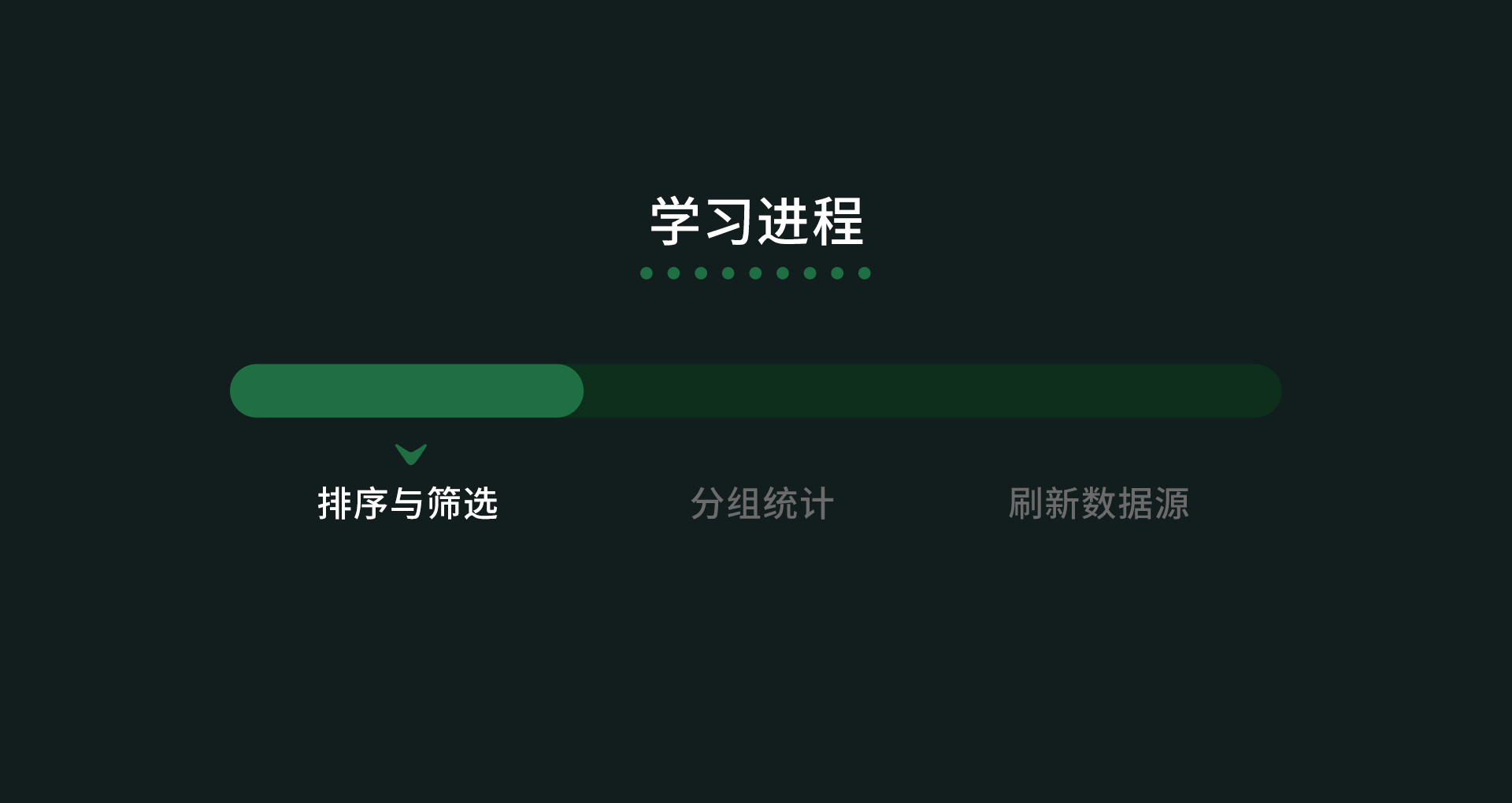 学习进程

排序与筛选

分组统计

刷新数据源